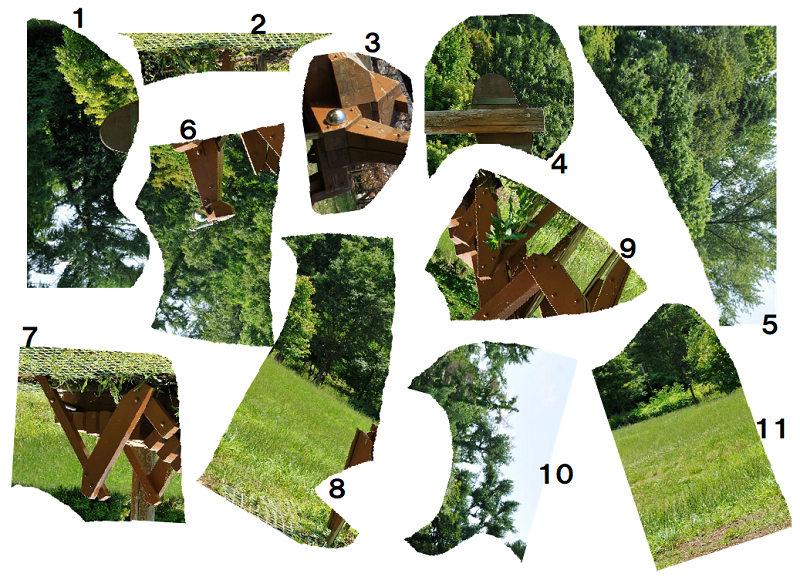 1
2
3
4
5
6
7
8
9
10
11